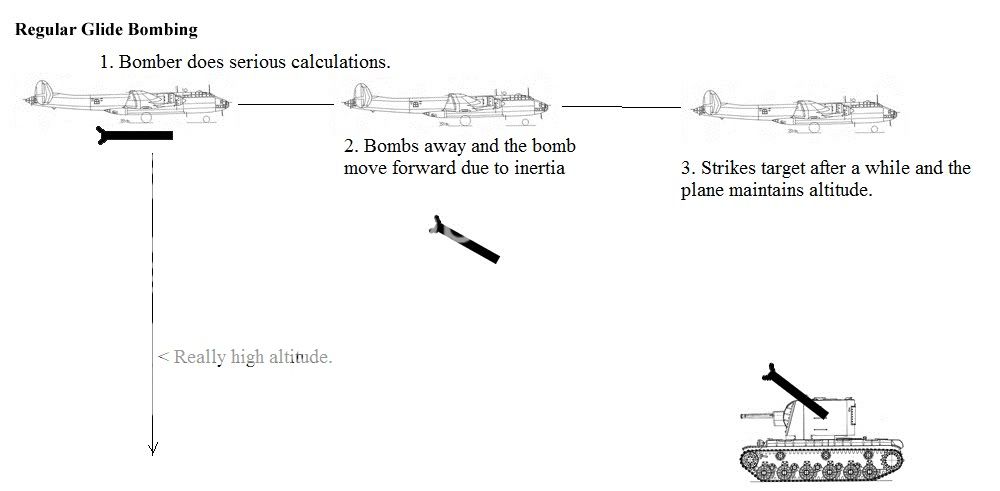 Regular Glide Bombing

1. Bomber does serious calculations.

2. Bombs away and the bomb move forward due to inertia

3. Strikes target after a while and the plane maintains altitude.

< Really high altitude.